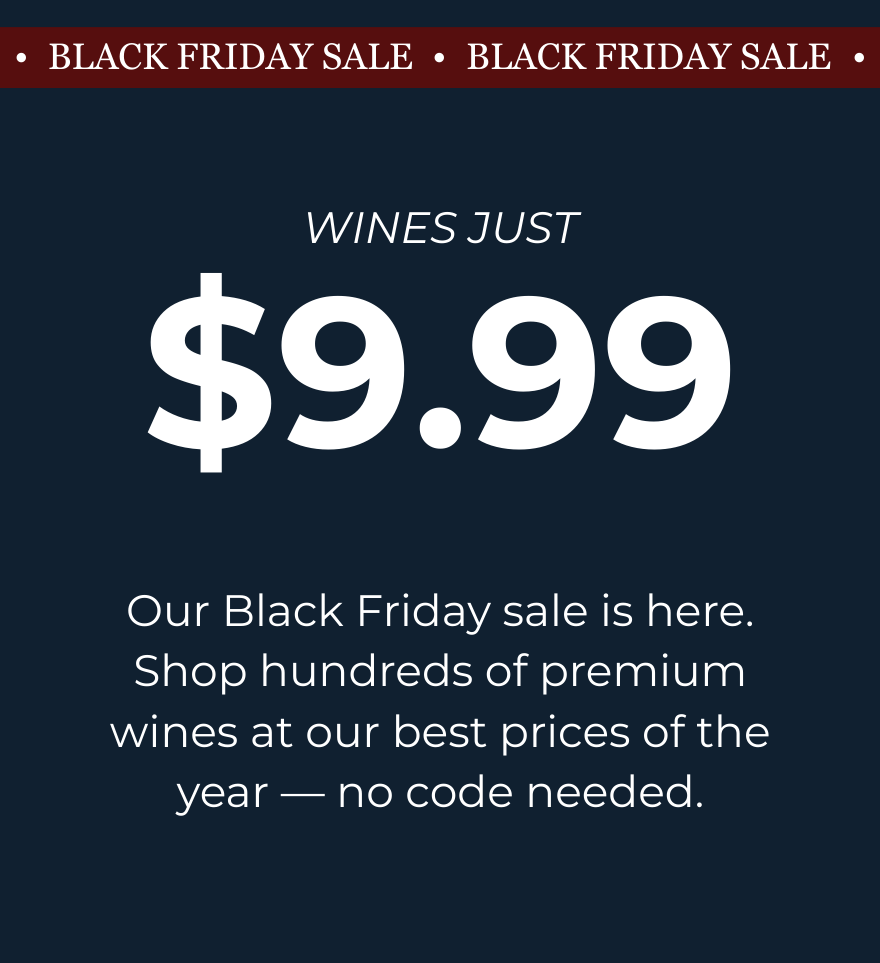 • BLACK FRIDAY SALE • BLACK FRIDAY SALE •

WINES JUST

$9.99

Our Black Friday sale is here. Shop hundreds of premium wines at our best prices of the year — no code needed.